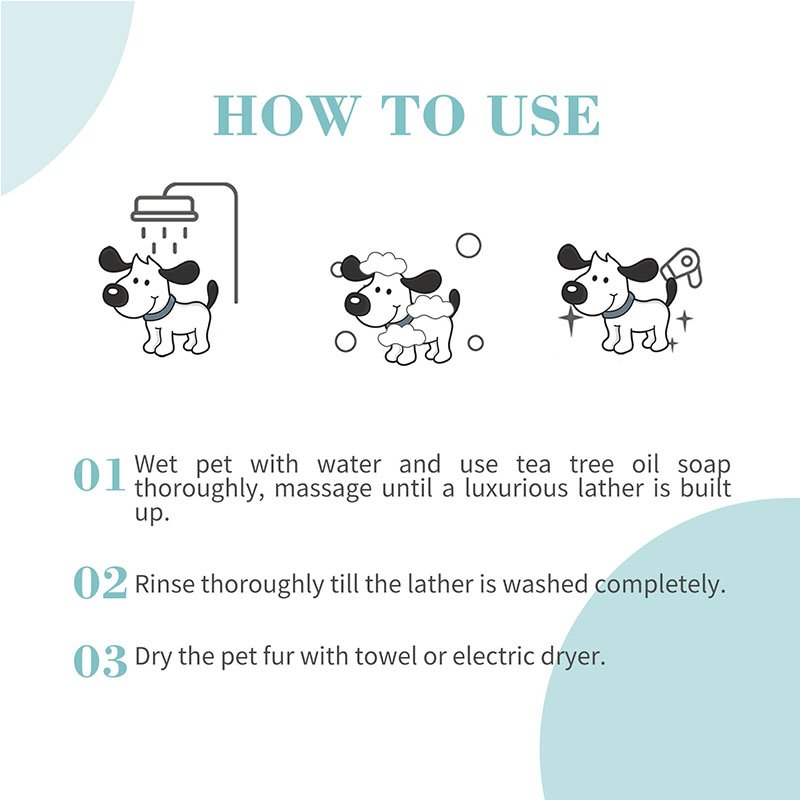 HOW TO USE

01 Wet pet with water and use tea tree oil soap thoroughly, massage until a luxurious lather is built up.

02 Rinse thoroughly till the lather is washed completely.

03 Dry the pet fur with towel or electric dryer.