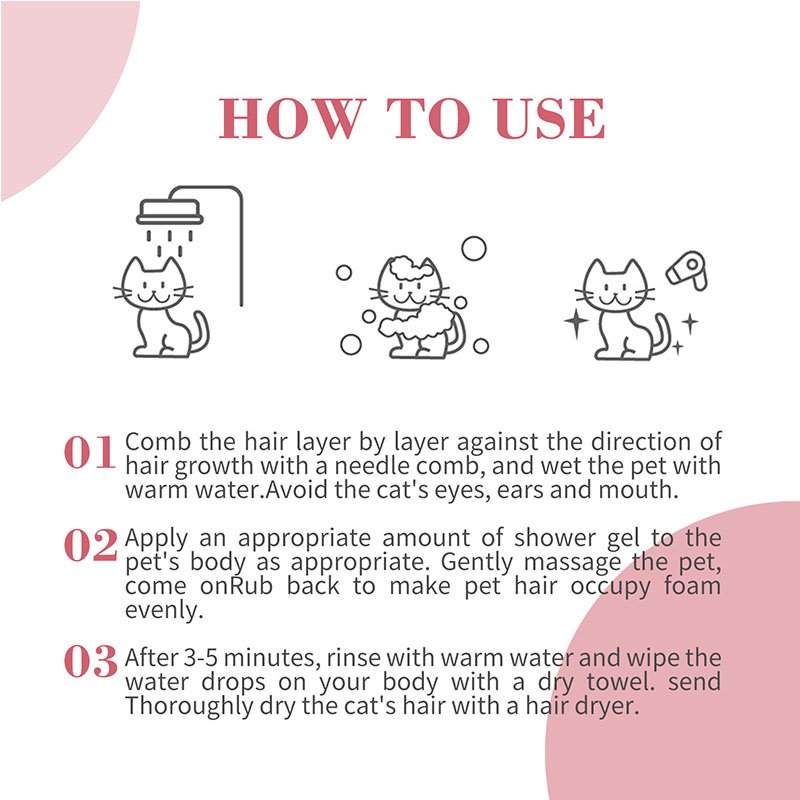 HOW TO USE

01 Comb the hair layer by layer against the direction of hair growth with a needle comb, and wet the pet with warm water.Avoid the cat's eyes, ears and mouth.

02 Apply an appropriate amount of shower gel to the pet's body as appropriate. Gently massage the pet, come onRub back to make pet hair occupy foam evenly.

03 After 3-5 minutes, rinse with warm water and wipe the water drops on your body with a dry towel. send Thoroughly dry the cat's hair with a hair dryer.