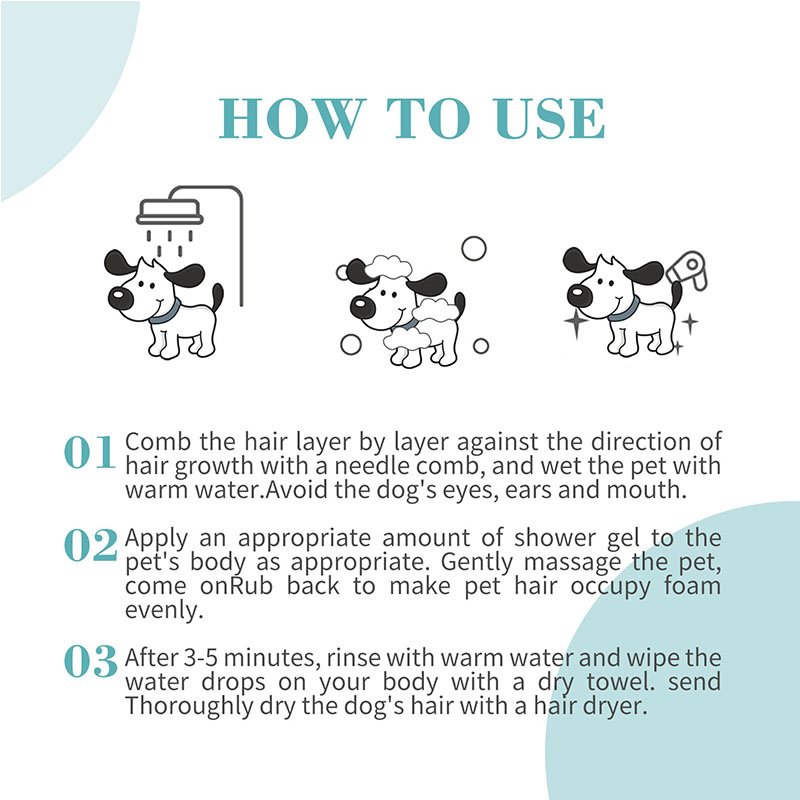 HOW TO USE

01 Comb the hair layer by layer against the direction of hair growth with a needle comb, and wet the pet with warm water.Avoid the dog's eyes, ears and mouth.

02 Apply an appropriate amount of shower gel to the pet's body as appropriate. Gently massage the pet, come onRub back to make pet hair occupy foam evenly.

03 After 3-5 minutes, rinse with warm water and wipe the water drops on your body with a dry towel. send Thoroughly dry the dog's hair with a hair dryer.